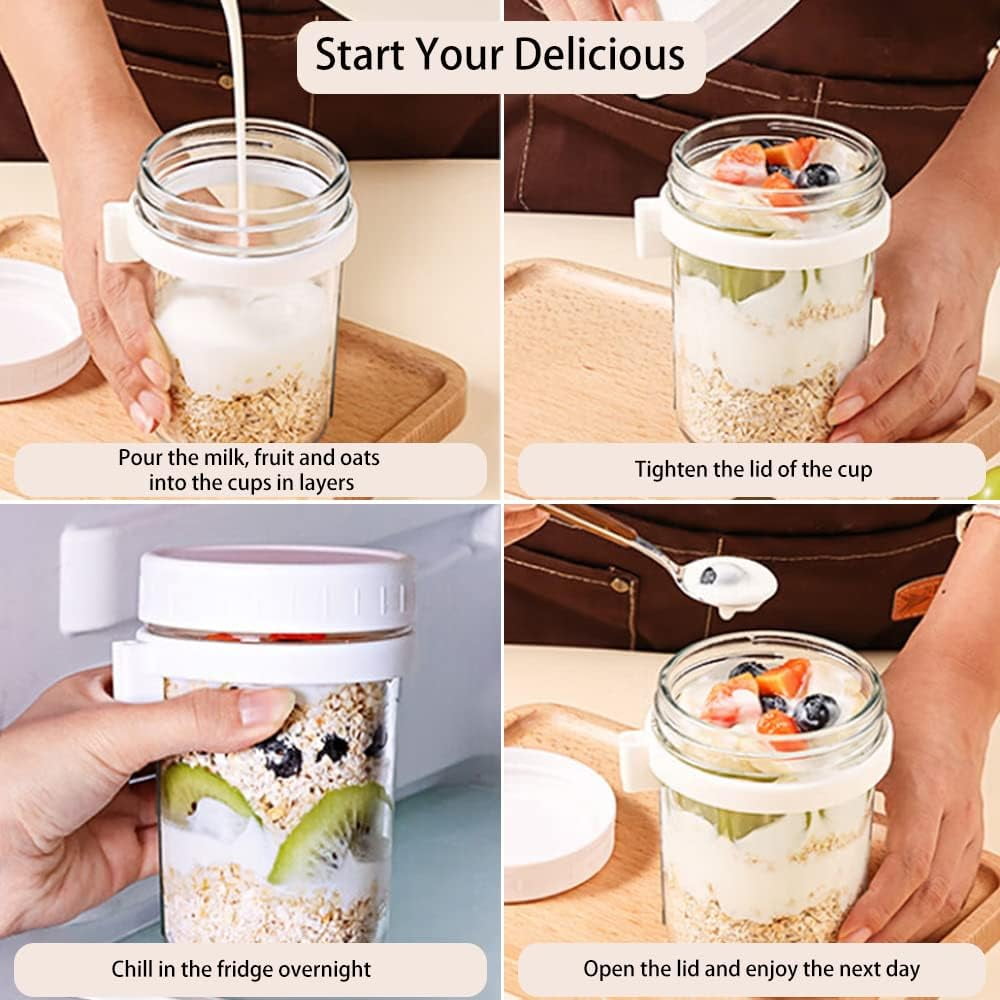 Start Your Delicious

Pour the milk, fruit and oats into the cups in layers

Tighten the lid of the cup

Chill in the fridge overnight

Open the lid and enjoy the next day